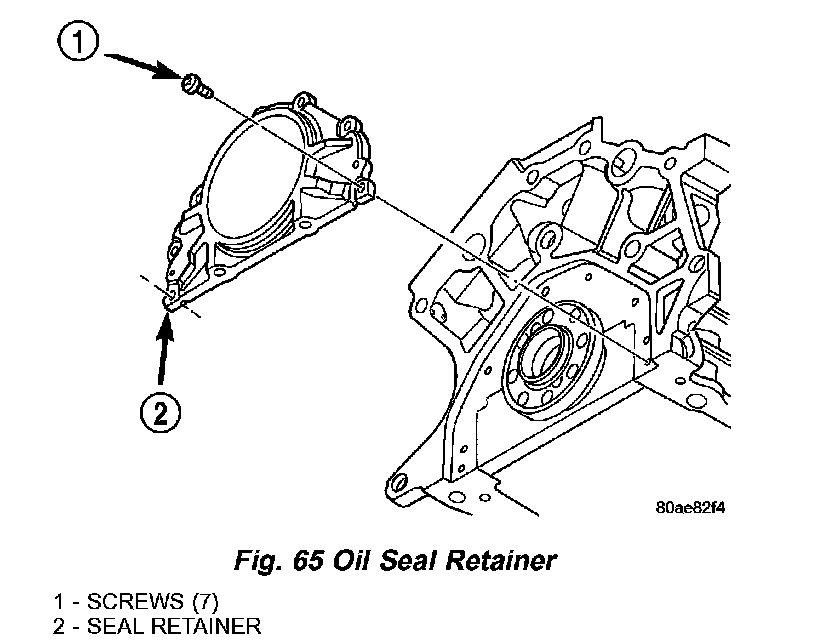 1

2

80ae82f4

Fig. 65 Oil Seal Retainer

1 - SCREWS (7)
2 - SEAL RETAINER