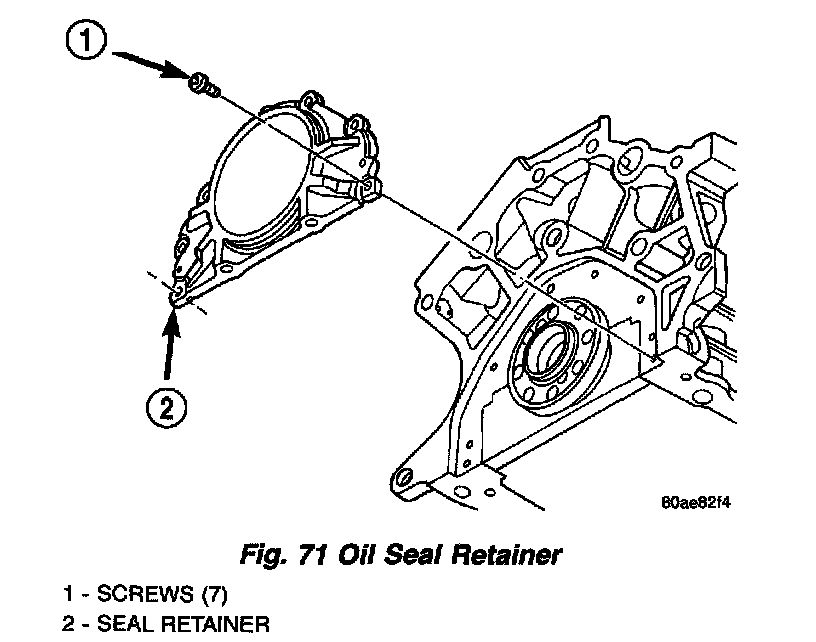 1

2

80ae82f4

Fig. 71 Oil Seal Retainer

1 - SCREWS (7)
2 - SEAL RETAINER