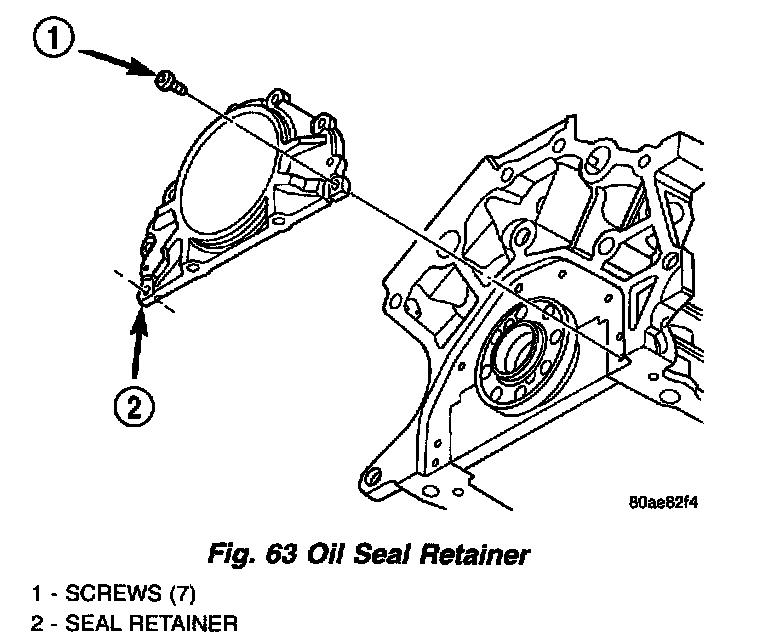 1

2

80ae82f4

Fig. 63 Oil Seal Retainer

1 - SCREWS (7)
2 - SEAL RETAINER