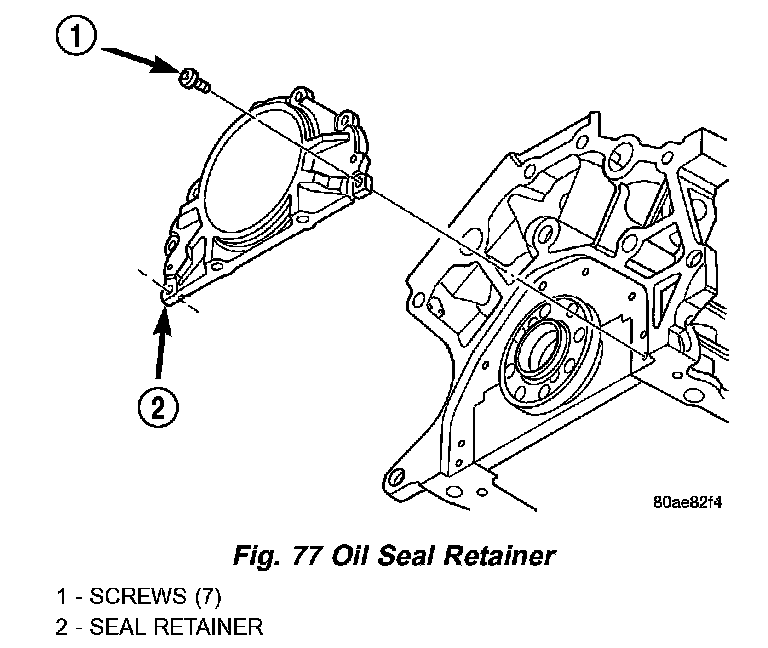 1

2

80ae82f4

Fig. 77 Oil Seal Retainer

1 - SCREWS (7)
2 - SEAL RETAINER