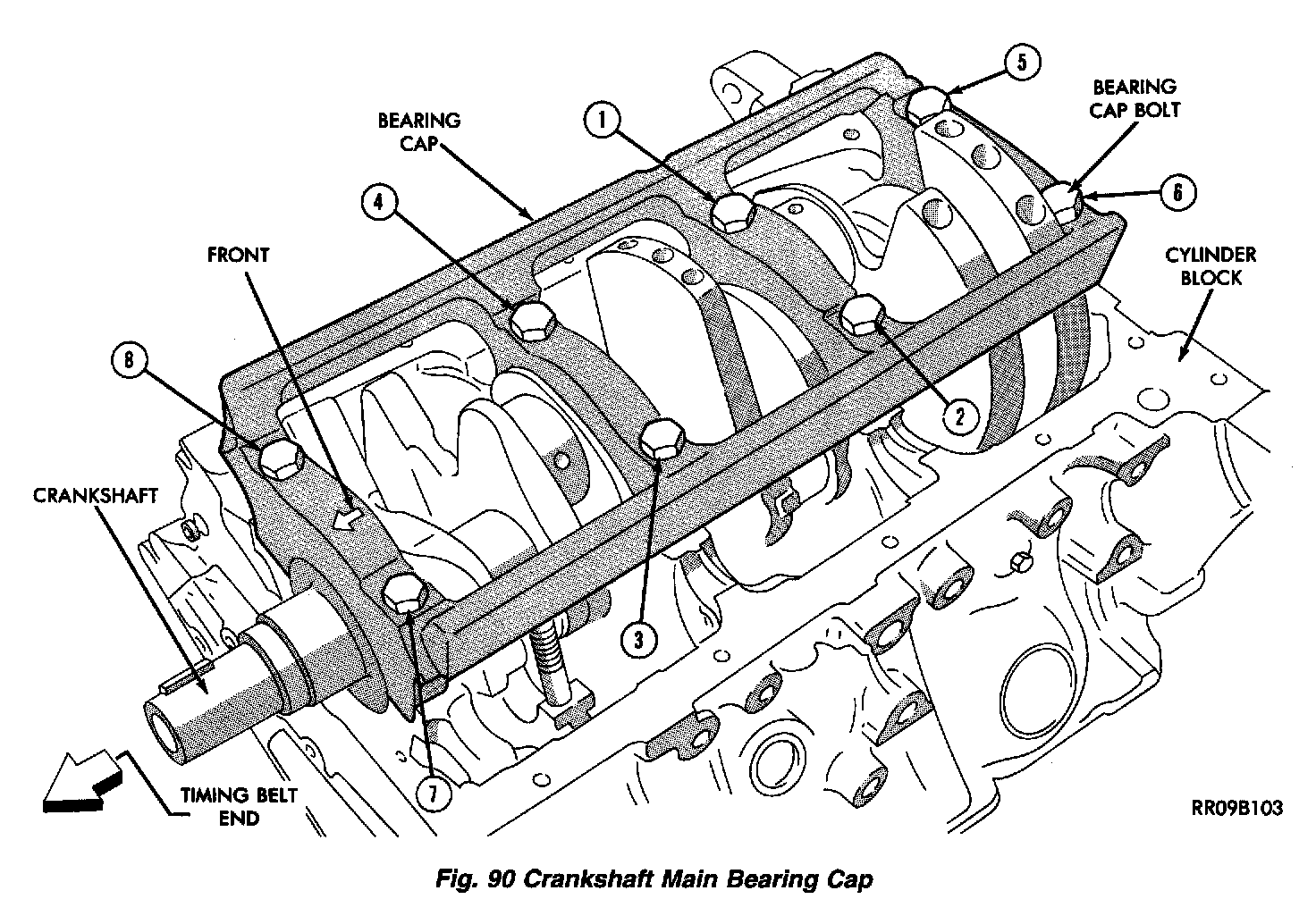 5

BEARING CAP BOLT

BEARING CAP

1

6

4

FRONT

CYLINDER BLOCK

8

2

CRANKSHAFT

3

7

TIMING BELT END

RR09B103

Fig. 90 Crankshaft Main Bearing Cap