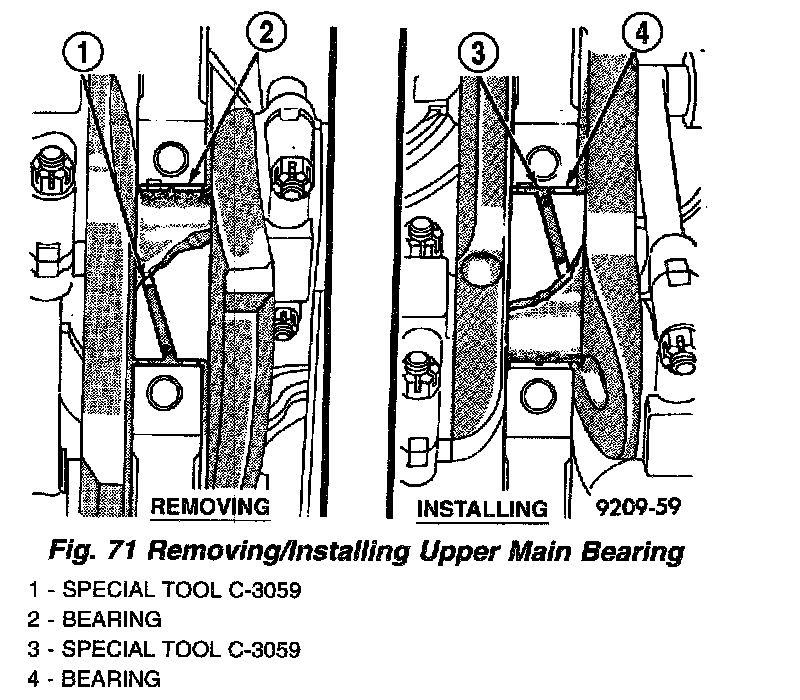 1
2
3
4

REMOVING
INSTALLING
9209-59

Fig. 71 Removing/Installing Upper Main Bearing

1 - SPECIAL TOOL C-3059
2 - BEARING
3 - SPECIAL TOOL C-3059
4 - BEARING