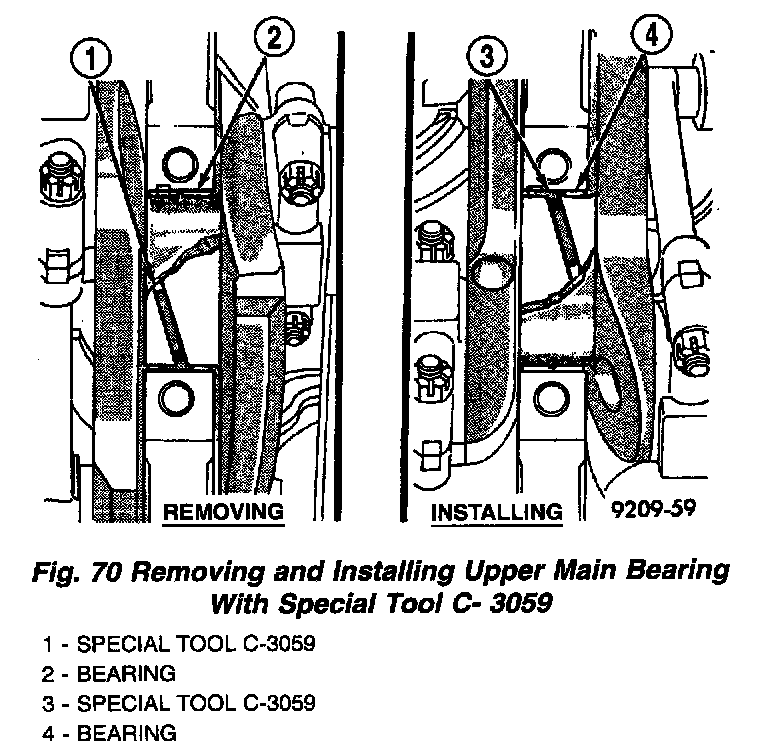 1
2
3
4
REMOVING
INSTALLING
9209-59

Fig. 70 Removing and Installing Upper Main Bearing With Special Tool C- 3059

1 - SPECIAL TOOL C-3059
2 - BEARING
3 - SPECIAL TOOL C-3059
4 - BEARING