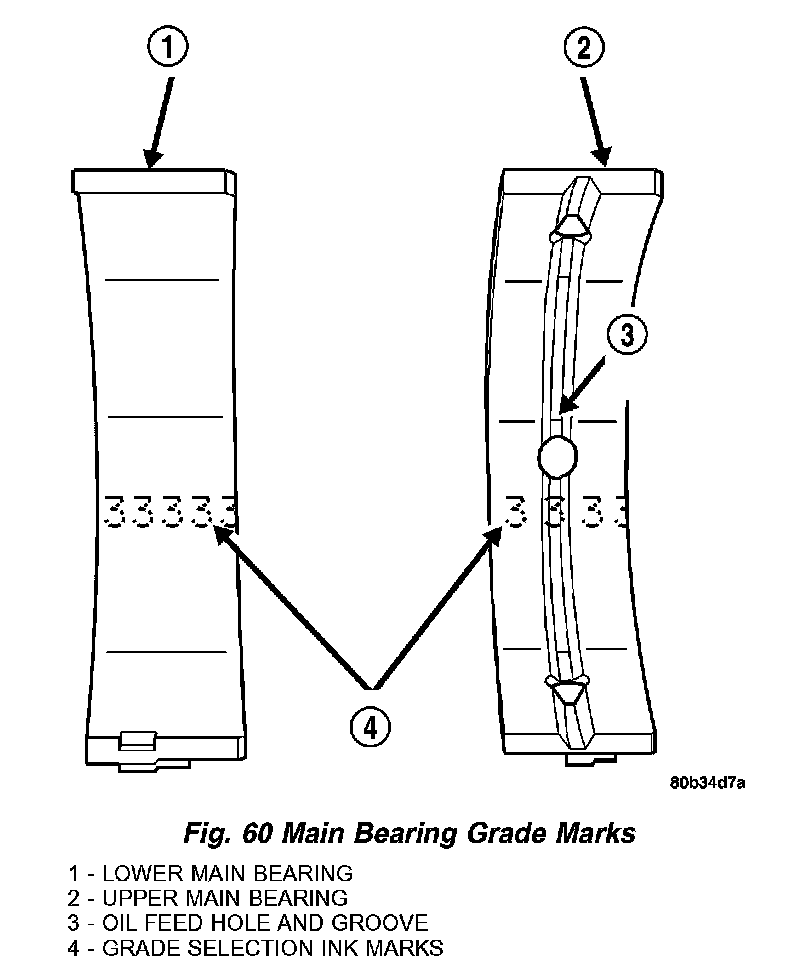 1

2

3

33333

3 3 3 3

4

80b34d7a

Fig. 60 Main Bearing Grade Marks

1 - LOWER MAIN BEARING
2 - UPPER MAIN BEARING
3 - OIL FEED HOLE AND GROOVE
4 - GRADE SELECTION INK MARKS