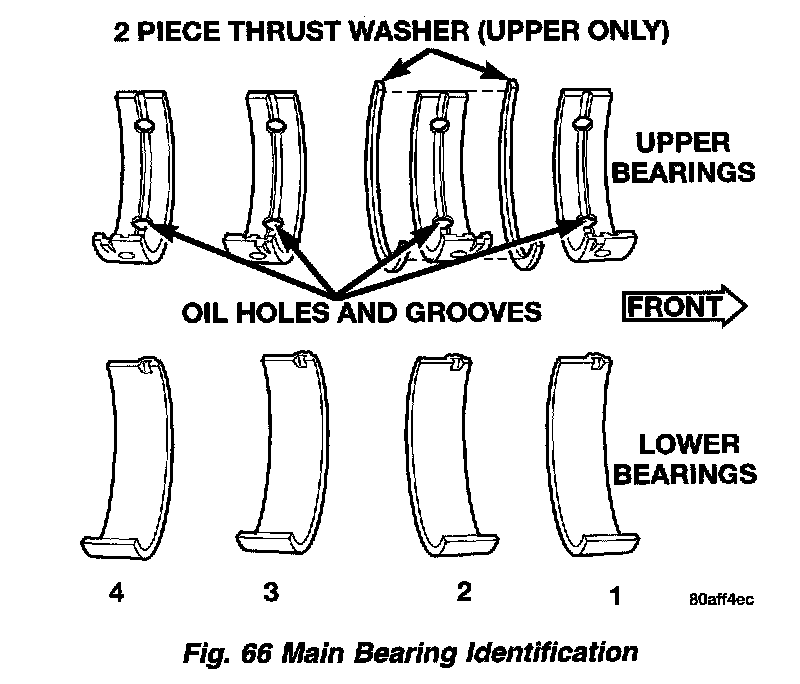 2 PIECE THRUST WASHER (UPPER ONLY)

UPPER BEARINGS

OIL HOLES AND GROOVES

FRONT

LOWER BEARINGS

4

3

2

1

80aff4ec

Fig. 66 Main Bearing Identification