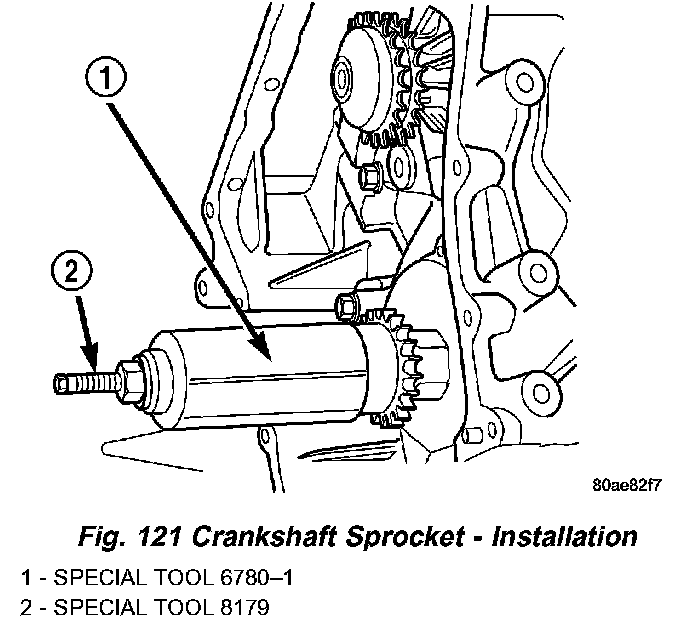 1

2

80ae82f7

Fig. 121 Crankshaft Sprocket - Installation

1 - SPECIAL TOOL 6780–1
2 - SPECIAL TOOL 8179