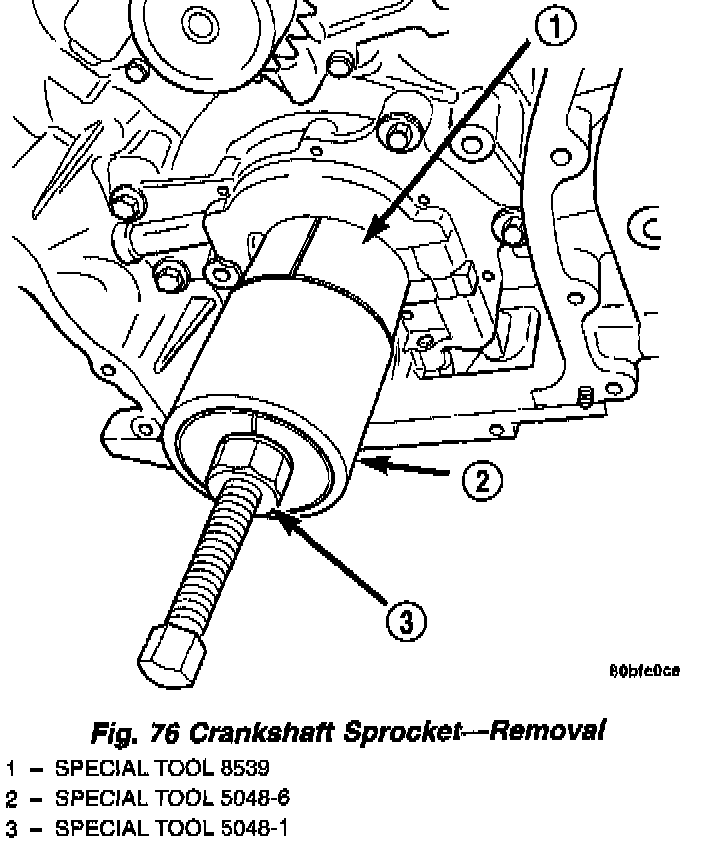 1

2

3

80bfe0ce

Fig. 76 Crankshaft Sprocket—Removal

1 – SPECIAL TOOL 8539
2 – SPECIAL TOOL 5048-6
3 – SPECIAL TOOL 5048-1