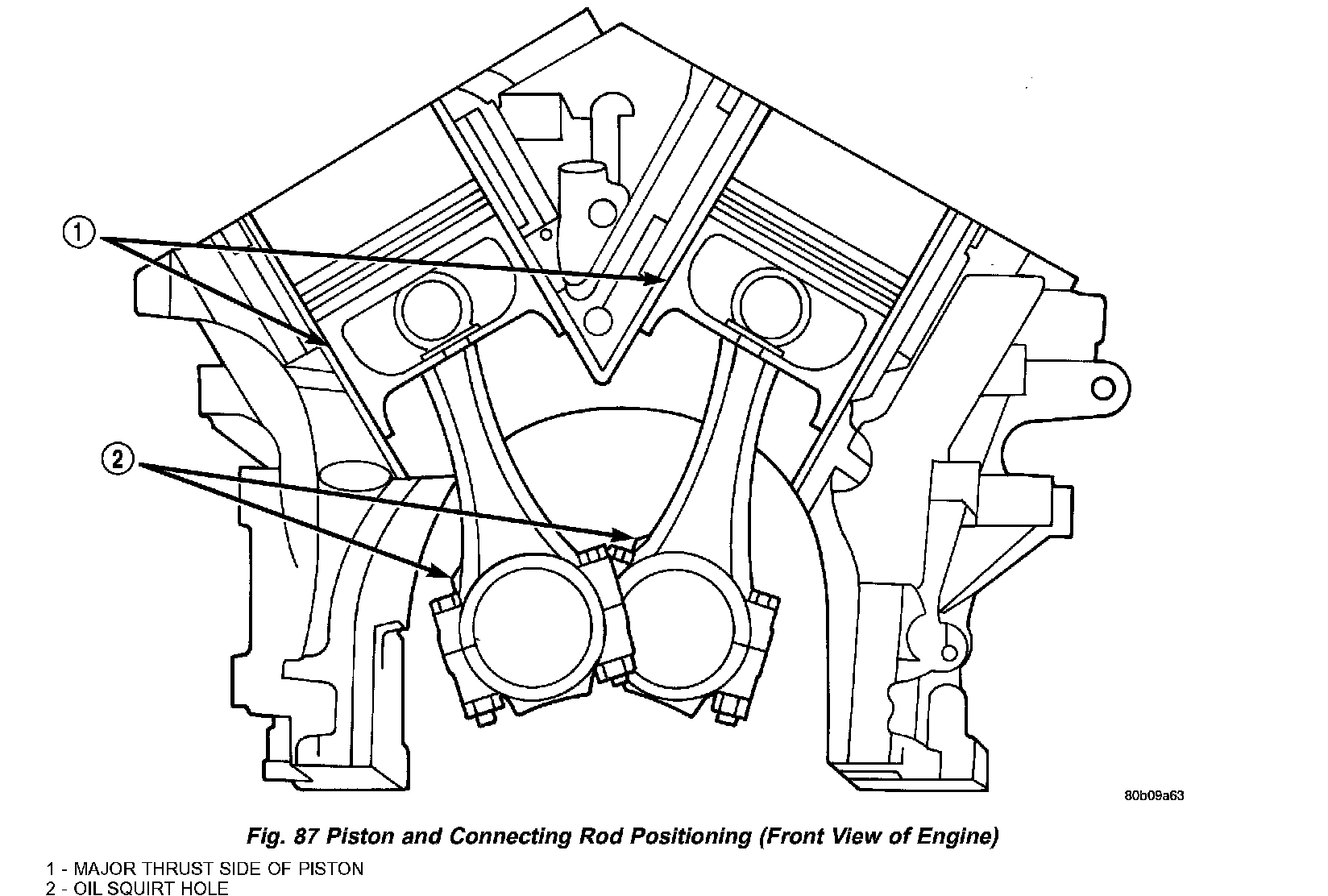 1

2

80b09a63

Fig. 87 Piston and Connecting Rod Positioning (Front View of Engine)

1 - MAJOR THRUST SIDE OF PISTON
2 - OIL SQUIRT HOLE