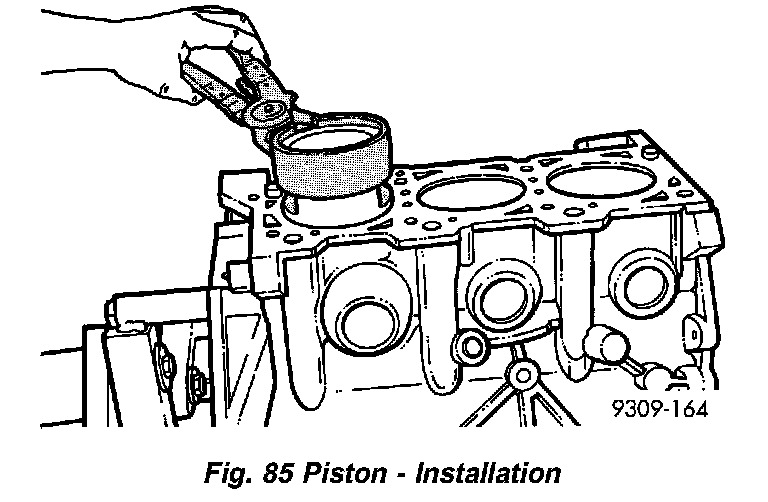 9309-164

Fig. 85 Piston - Installation