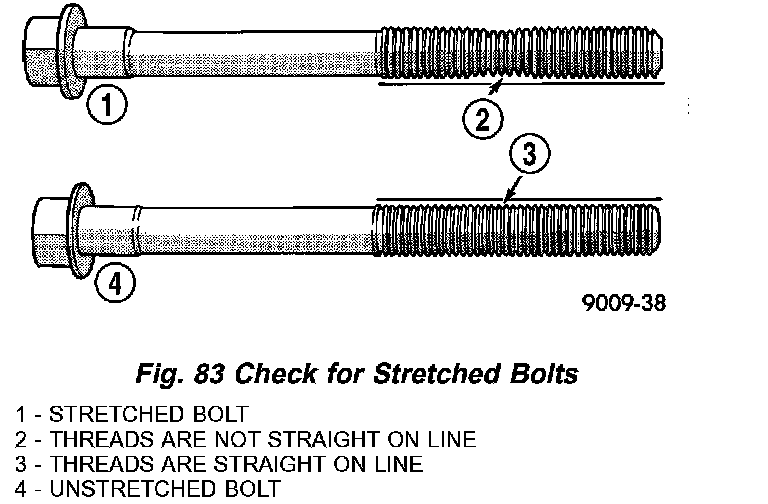 1

2

3

4

9009-38

Fig. 83 Check for Stretched Bolts

1 - STRETCHED BOLT
2 - THREADS ARE NOT STRAIGHT ON LINE
3 - THREADS ARE STRAIGHT ON LINE
4 - UNSTRETCHED BOLT