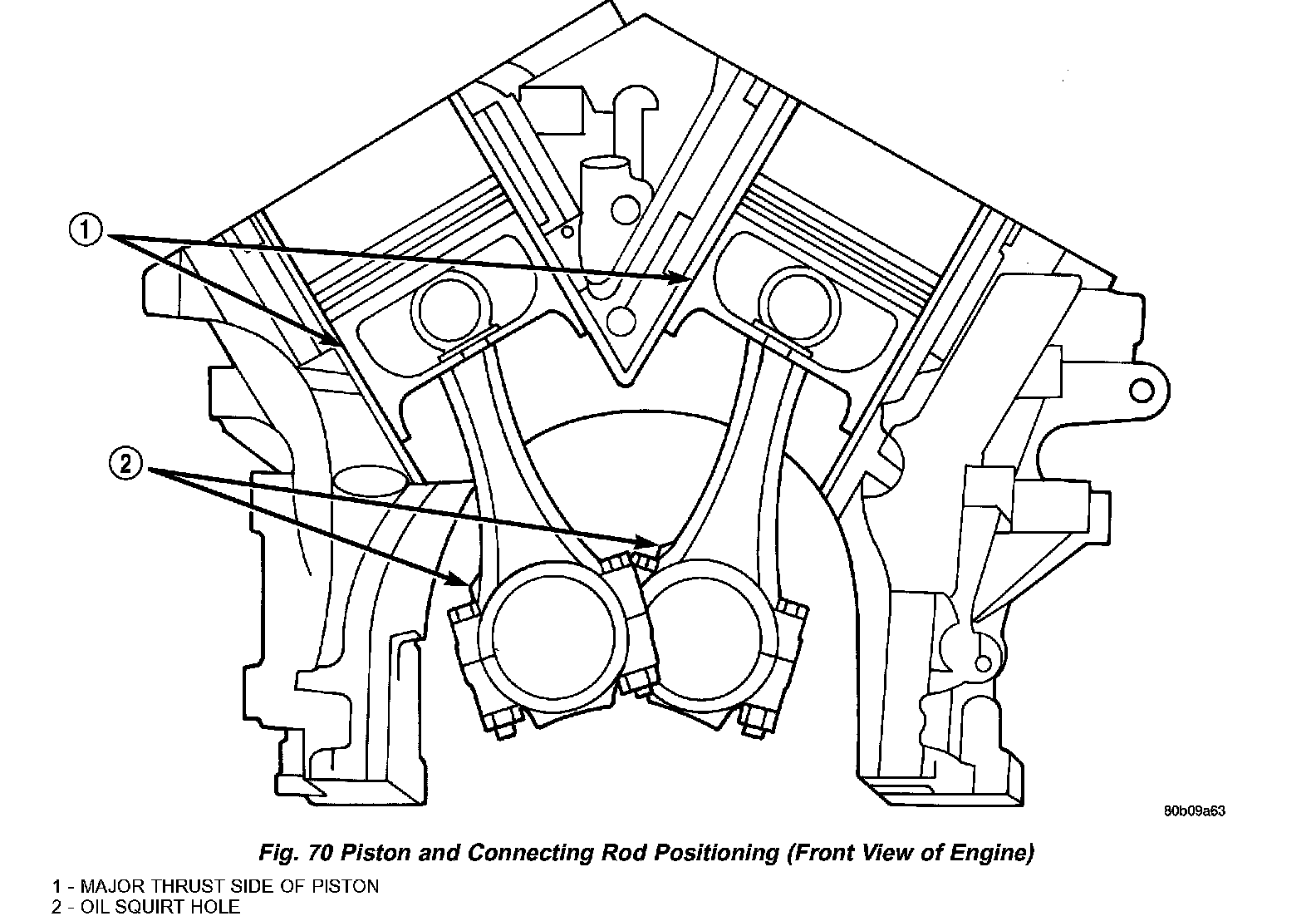 1

2

80b09a63

Fig. 70 Piston and Connecting Rod Positioning (Front View of Engine)

1 - MAJOR THRUST SIDE OF PISTON
2 - OIL SQUIRT HOLE