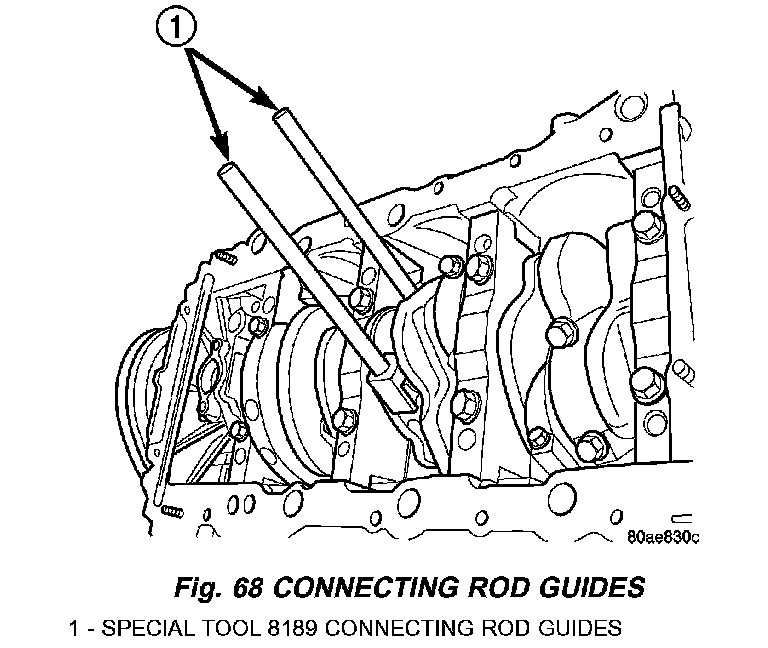 1

80ae830c

Fig. 68 CONNECTING ROD GUIDES

1 - SPECIAL TOOL 8189 CONNECTING ROD GUIDES