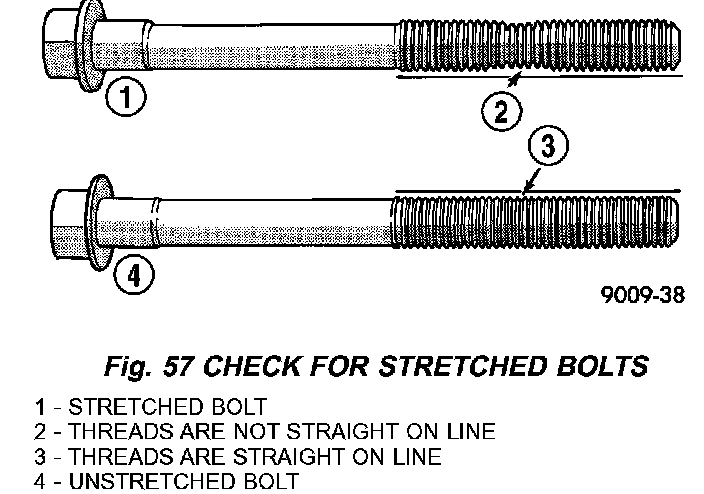 1

2

3

4

9009-38

Fig. 57 CHECK FOR STRETCHED BOLTS

1 - STRETCHED BOLT
2 - THREADS ARE NOT STRAIGHT ON LINE
3 - THREADS ARE STRAIGHT ON LINE
4 - UNSTRETCHED BOLT