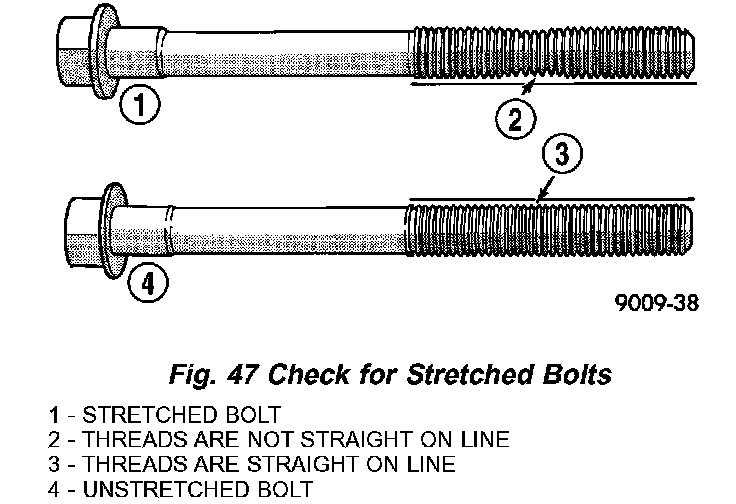 1

2

3

4

9009-38

Fig. 47 Check for Stretched Bolts

1 - STRETCHED BOLT
2 - THREADS ARE NOT STRAIGHT ON LINE
3 - THREADS ARE STRAIGHT ON LINE
4 - UNSTRETCHED BOLT