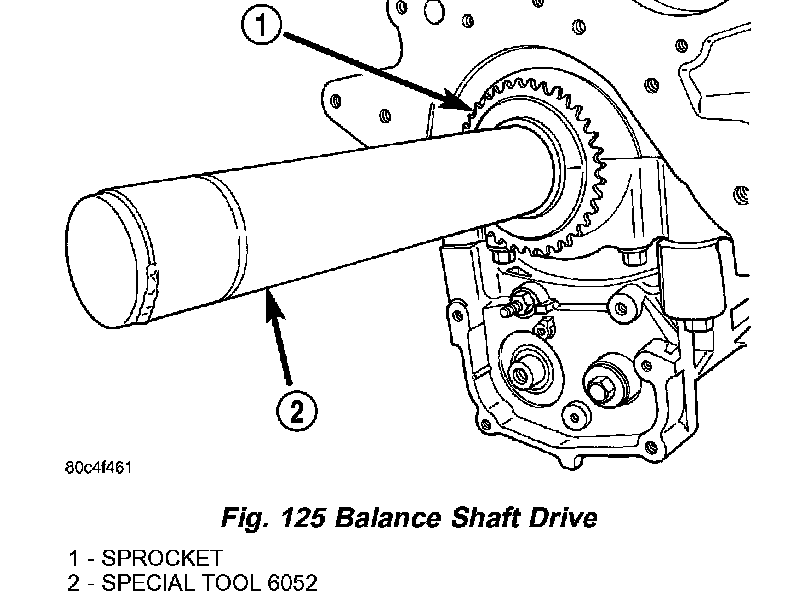 1

2

80c4f461

Fig. 125 Balance Shaft Drive

1 - SPROCKET
2 - SPECIAL TOOL 6052