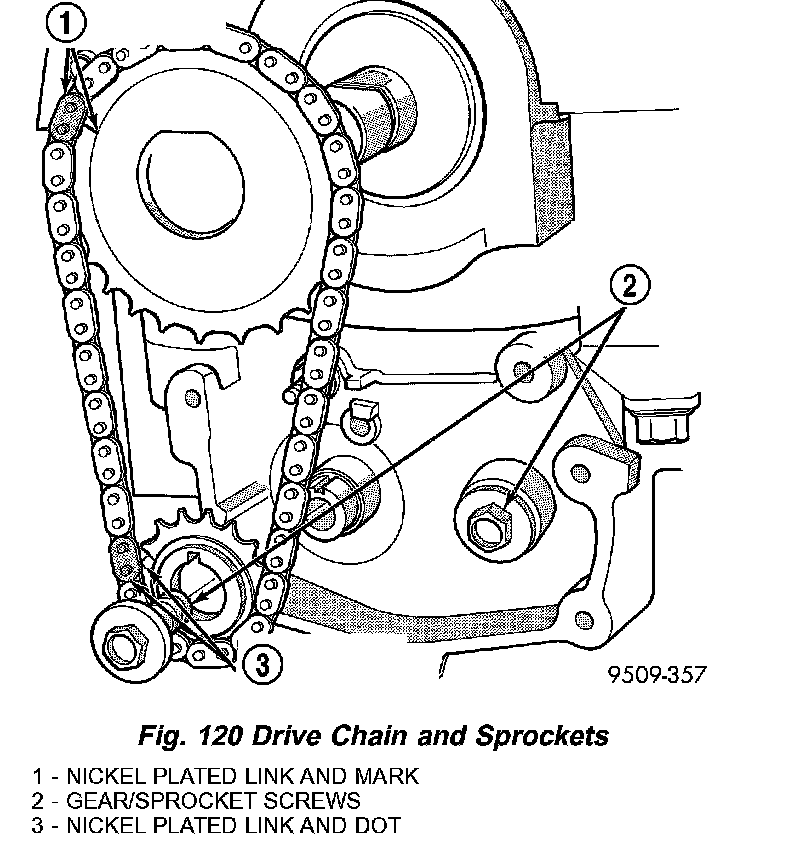 1

2

3

9509-357

Fig. 120 Drive Chain and Sprockets

1 - NICKEL PLATED LINK AND MARK
2 - GEAR/SPROCKET SCREWS
3 - NICKEL PLATED LINK AND DOT