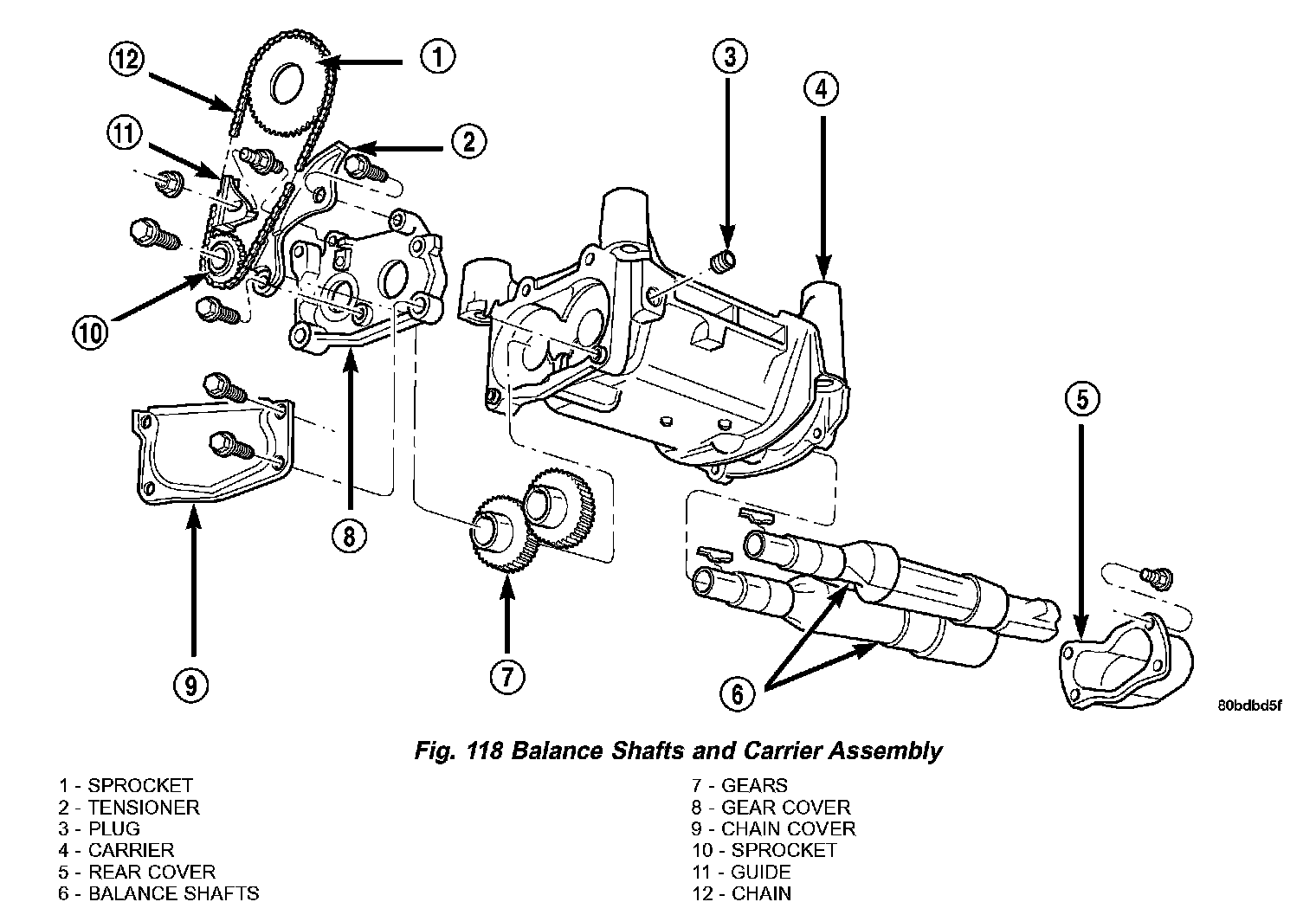 12
1
11
2
3
4
10
5
8
9
7
6
80bdbd5f

Fig. 118 Balance Shafts and Carrier Assembly

1 - SPROCKET
2 - TENSIONER
3 - PLUG
4 - CARRIER
5 - REAR COVER
6 - BALANCE SHAFTS

7 - GEARS
8 - GEAR COVER
9 - CHAIN COVER
10 - SPROCKET
11 - GUIDE
12 - CHAIN