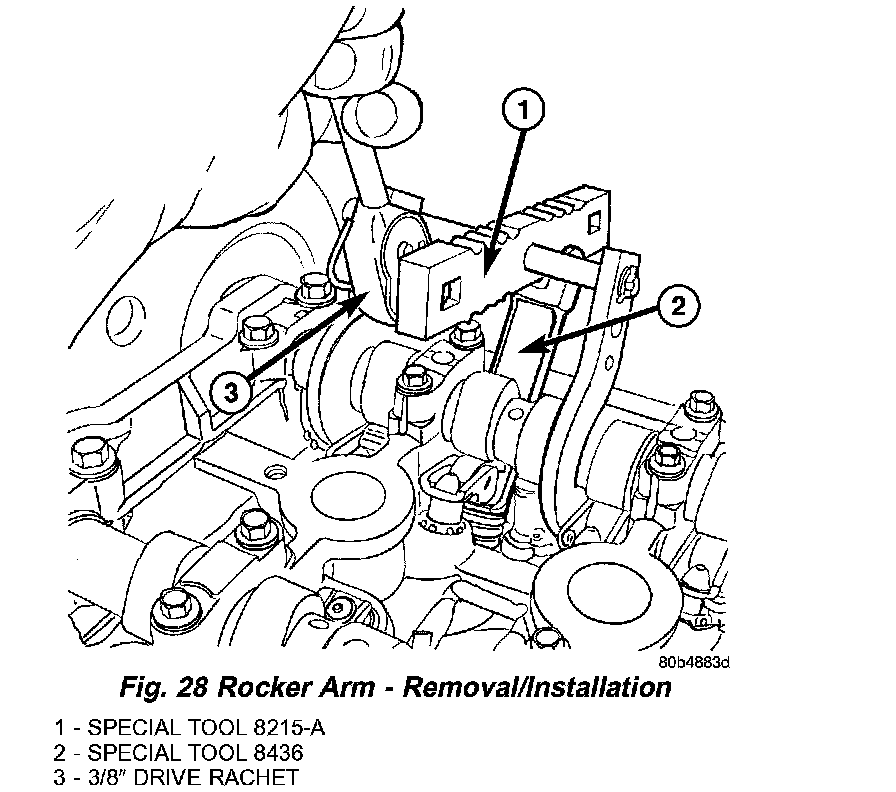 1

2

3

80b4883d

Fig. 28 Rocker Arm - Removal/Installation

1 - SPECIAL TOOL 8215-A
2 - SPECIAL TOOL 8436
3 - 3/8" DRIVE RACHET