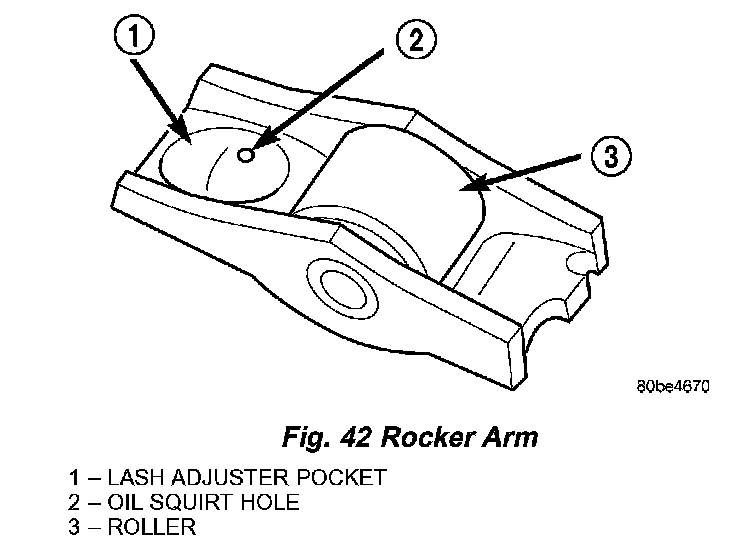 1

2

3

80be4670

Fig. 42 Rocker Arm

1 – LASH ADJUSTER POCKET
2 – OIL SQUIRT HOLE
3 – ROLLER