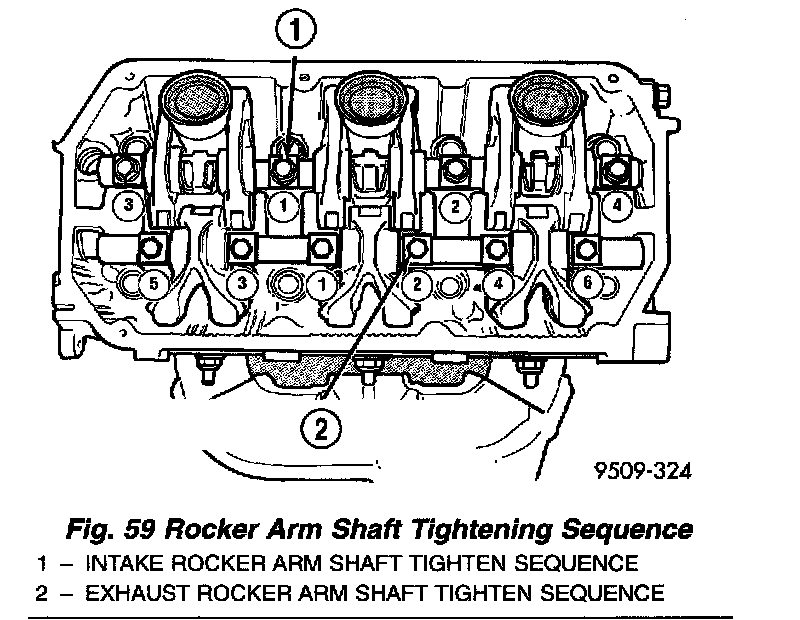 1

3 1 2 4

5 3 1 2 4 6

2

9509-324

Fig. 59 Rocker Arm Shaft Tightening Sequence
1 – INTAKE ROCKER ARM SHAFT TIGHTEN SEQUENCE
2 – EXHAUST ROCKER ARM SHAFT TIGHTEN SEQUENCE