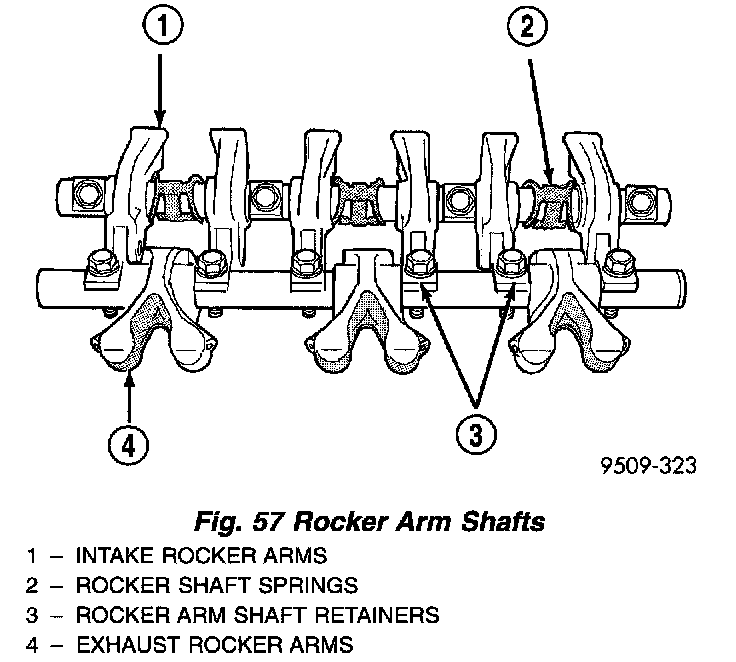 1

2

4

3

9509-323

Fig. 57 Rocker Arm Shafts

1 – INTAKE ROCKER ARMS
2 – ROCKER SHAFT SPRINGS
3 – ROCKER ARM SHAFT RETAINERS
4 – EXHAUST ROCKER ARMS