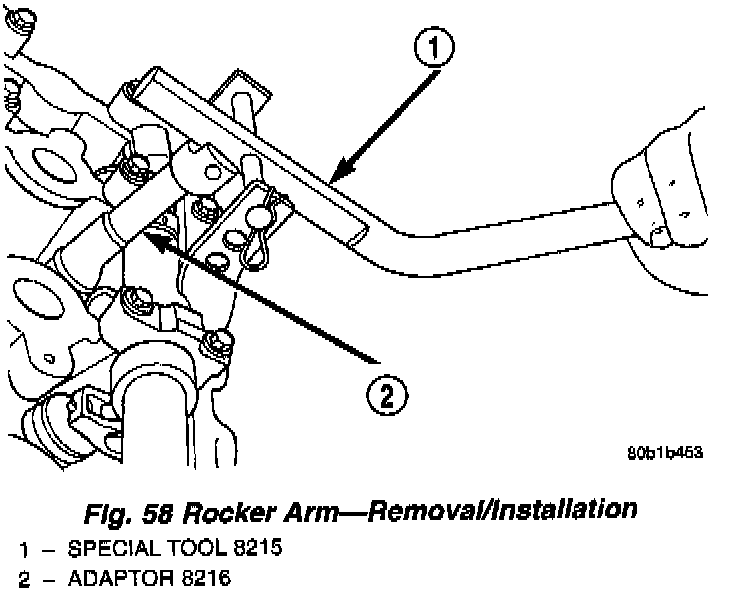 1

2

80b1b463

Fig. 58 Rocker Arm—Removal/Installation

1 – SPECIAL TOOL 8215

2 – ADAPTOR 8216