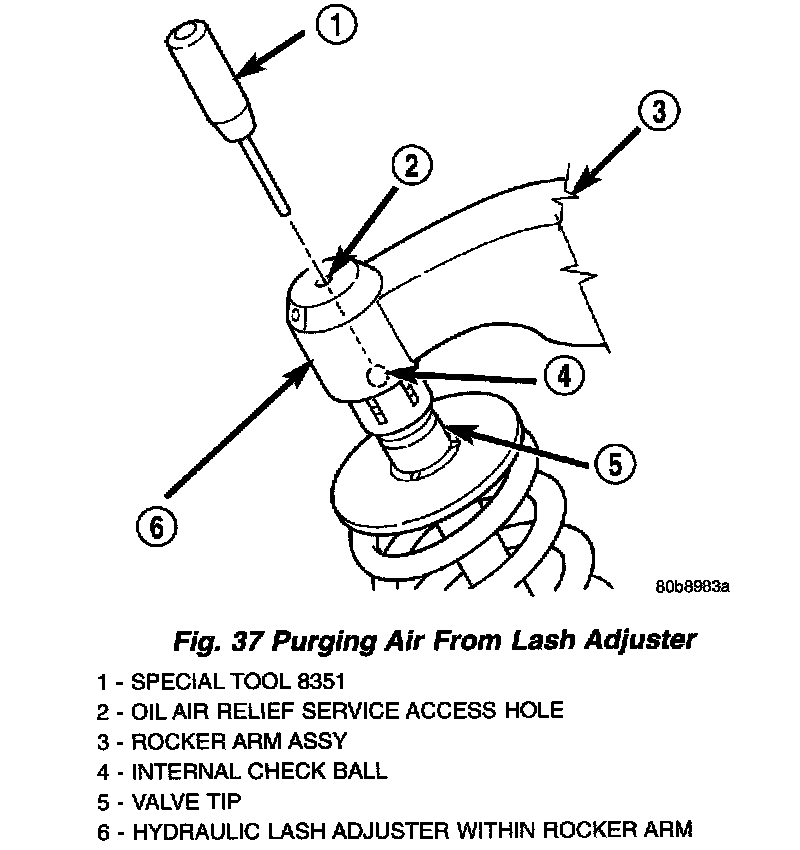 1
3
2
4
5
6
80b8983a

Fig. 37 Purging Air From Lash Adjuster

1 - SPECIAL TOOL 8351
2 - OIL AIR RELIEF SERVICE ACCESS HOLE
3 - ROCKER ARM ASSY
4 - INTERNAL CHECK BALL
5 - VALVE TIP
6 - HYDRAULIC LASH ADJUSTER WITHIN ROCKER ARM