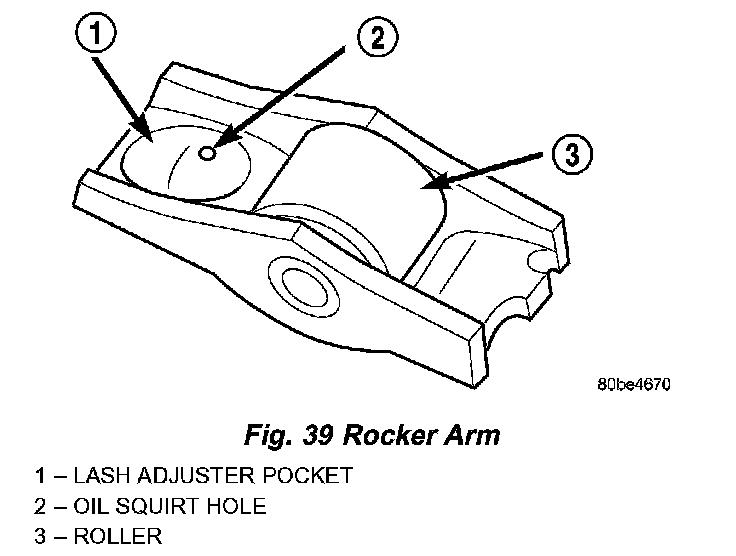 1
2
3
80be4670

Fig. 39 Rocker Arm

1 – LASH ADJUSTER POCKET
2 – OIL SQUIRT HOLE
3 – ROLLER