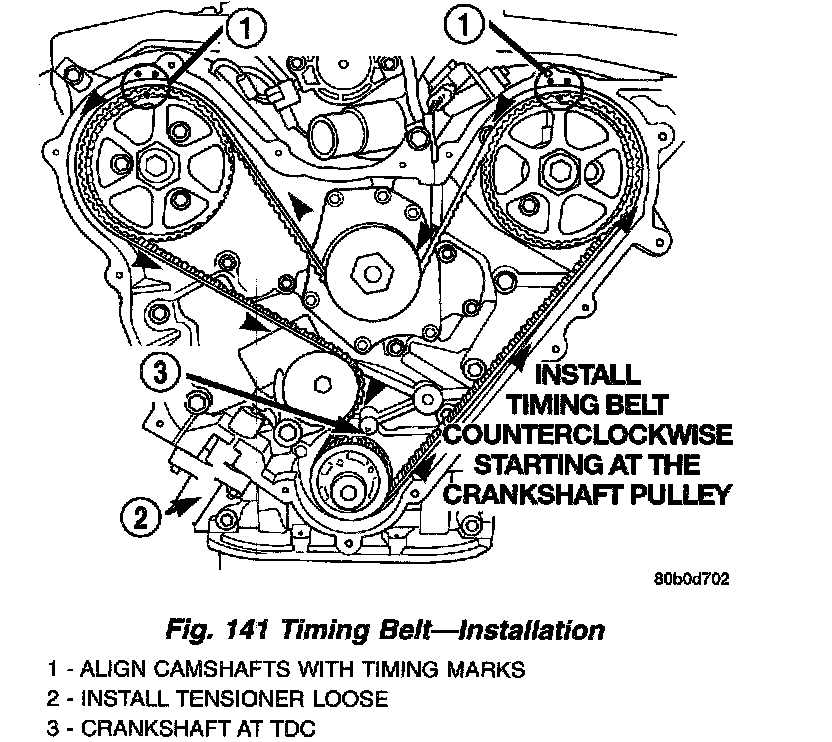 1

1

3

2

INSTALL TIMING BELT COUNTERCLOCKWISE STARTING AT THE CRANKSHAFT PULLEY

80b0d702

Fig. 141 Timing Belt—Installation

1 - ALIGN CAMSHAFTS WITH TIMING MARKS
2 - INSTALL TENSIONER LOOSE
3 - CRANKSHAFT AT TDC