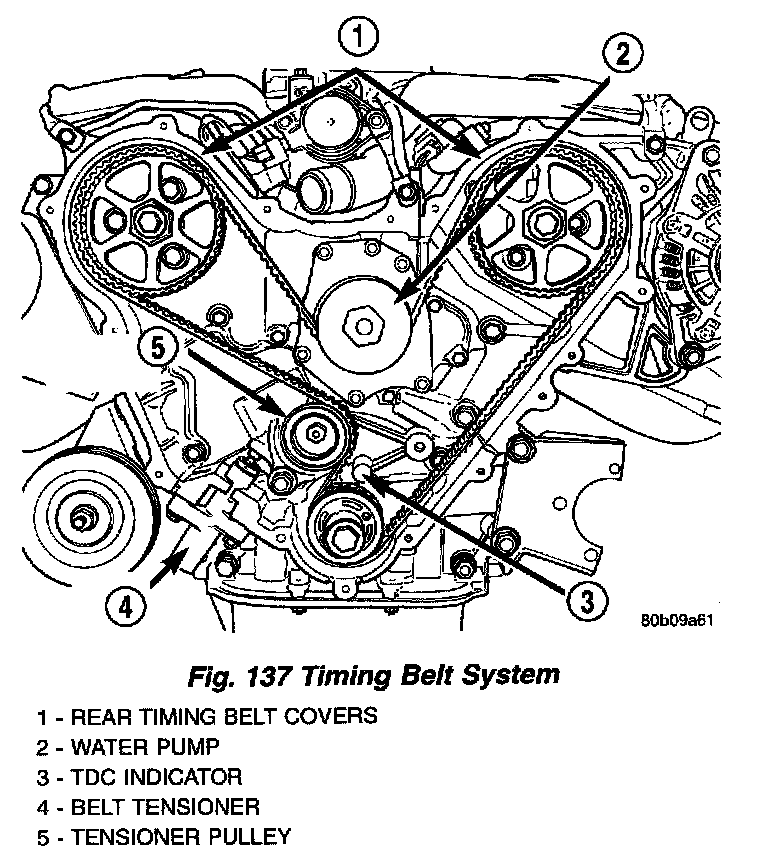 1
2
5
4
3
80b09a61

Fig. 137 Timing Belt System

1 - REAR TIMING BELT COVERS
2 - WATER PUMP
3 - TDC INDICATOR
4 - BELT TENSIONER
5 - TENSIONER PULLEY