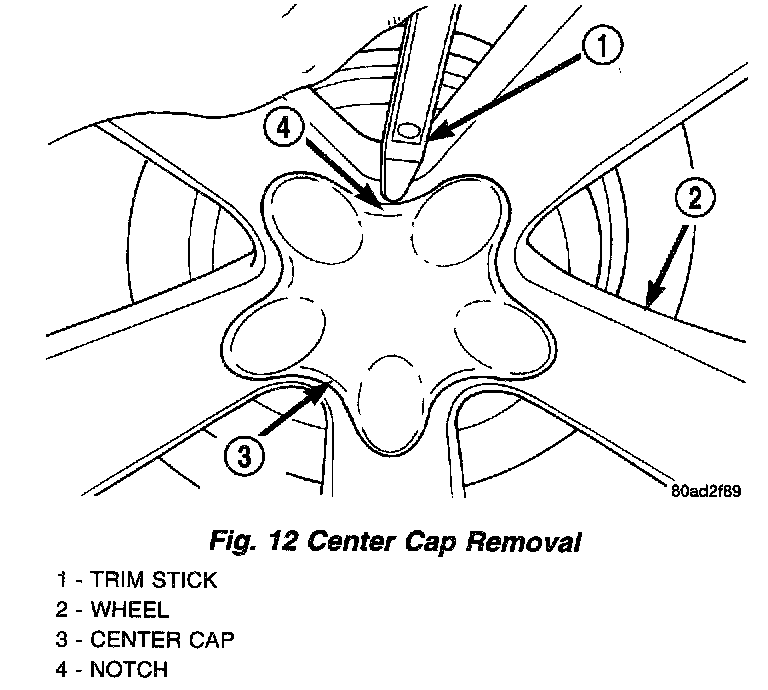 1

4

2

3

80ad2f89

Fig. 12 Center Cap Removal

1 - TRIM STICK
2 - WHEEL
3 - CENTER CAP
4 - NOTCH