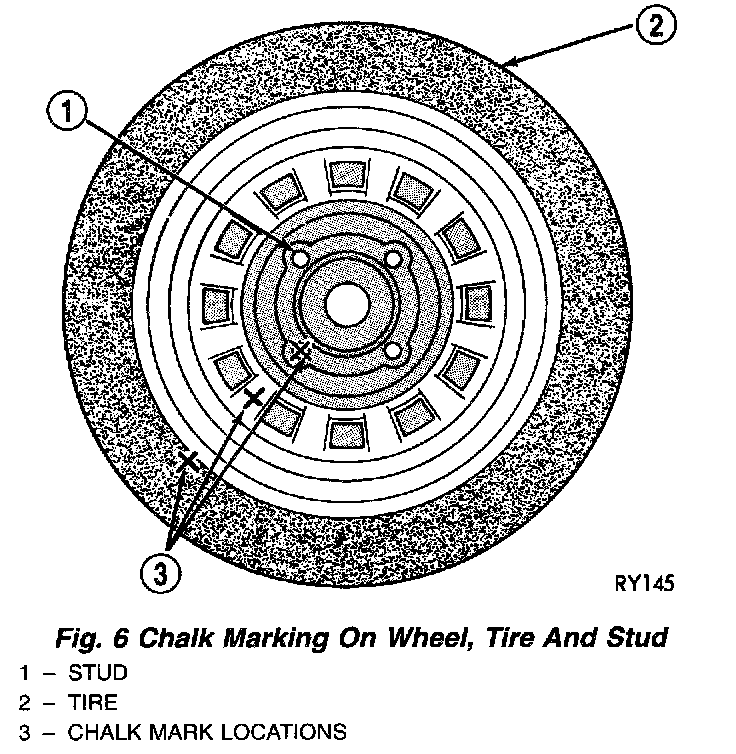 2

1

3

RY145

Fig. 6 Chalk Marking On Wheel, Tire And Stud

1 – STUD
2 – TIRE
3 – CHALK MARK LOCATIONS