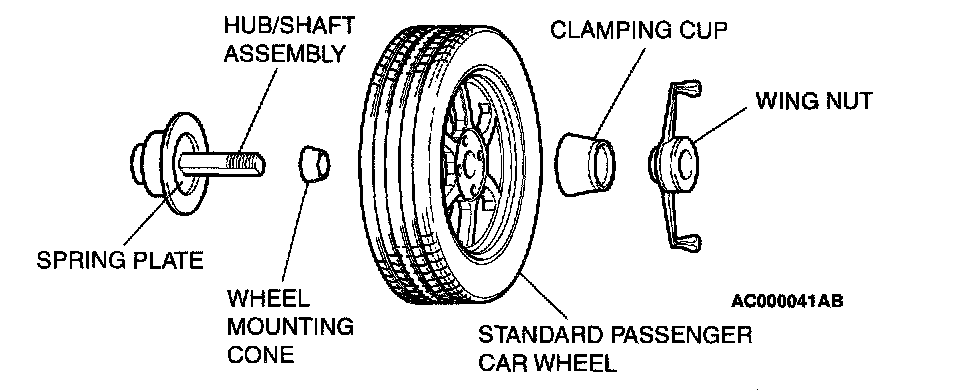 HUB/SHAFT ASSEMBLY

CLAMPING CUP

WING NUT

SPRING PLATE

WHEEL MOUNTING CONE

STANDARD PASSENGER CAR WHEEL

AC000041AB