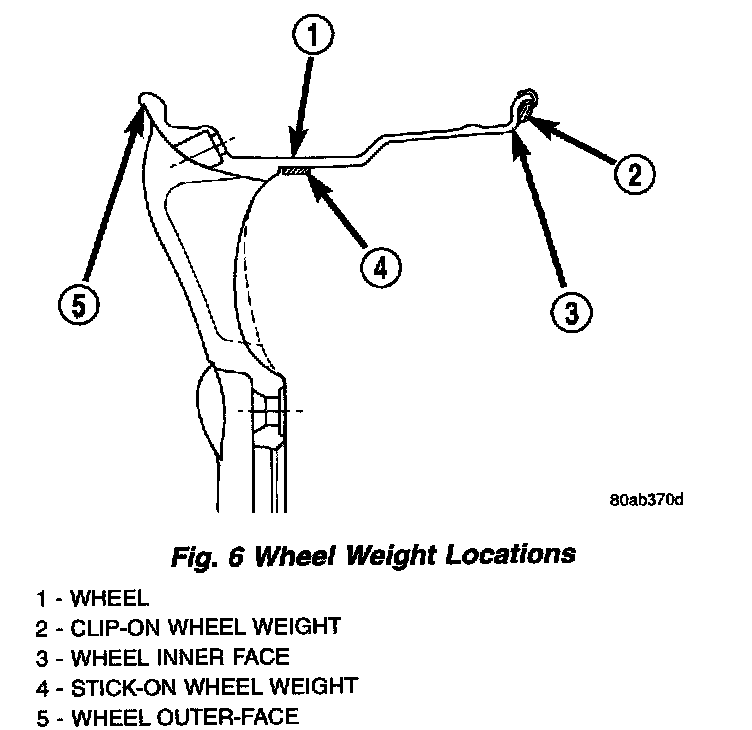 1

2

4

5

3

80ab370d

Fig. 6 Wheel Weight Locations

1 - WHEEL
2 - CLIP-ON WHEEL WEIGHT
3 - WHEEL INNER FACE
4 - STICK-ON WHEEL WEIGHT
5 - WHEEL OUTER-FACE