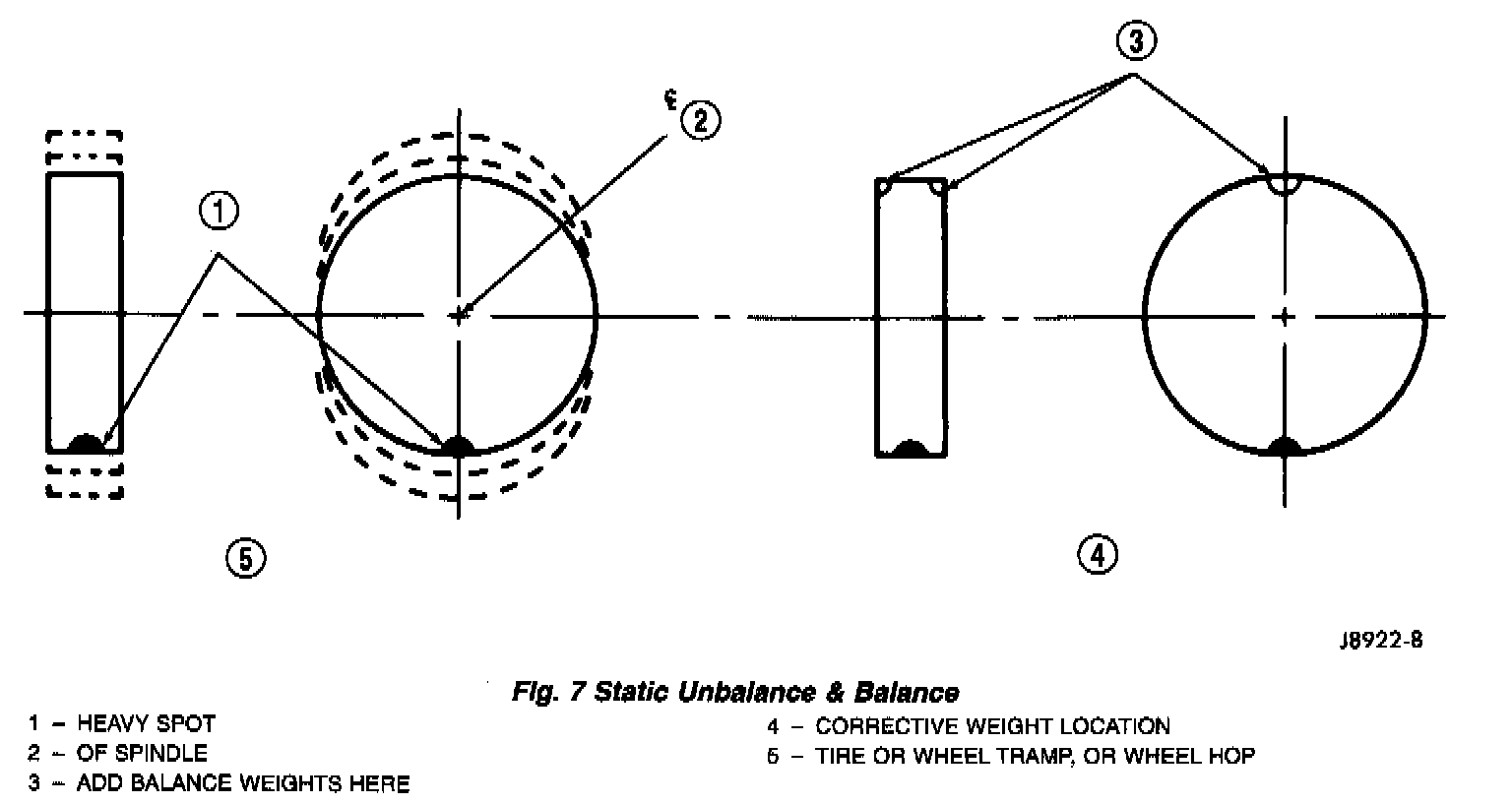 3

℄ 2

1

5

4

J8922-8

Fig. 7 Static Unbalance & Balance

1 – HEAVY SPOT
2 – OF SPINDLE
3 – ADD BALANCE WEIGHTS HERE

4 – CORRECTIVE WEIGHT LOCATION
5 – TIRE OR WHEEL TRAMP, OR WHEEL HOP