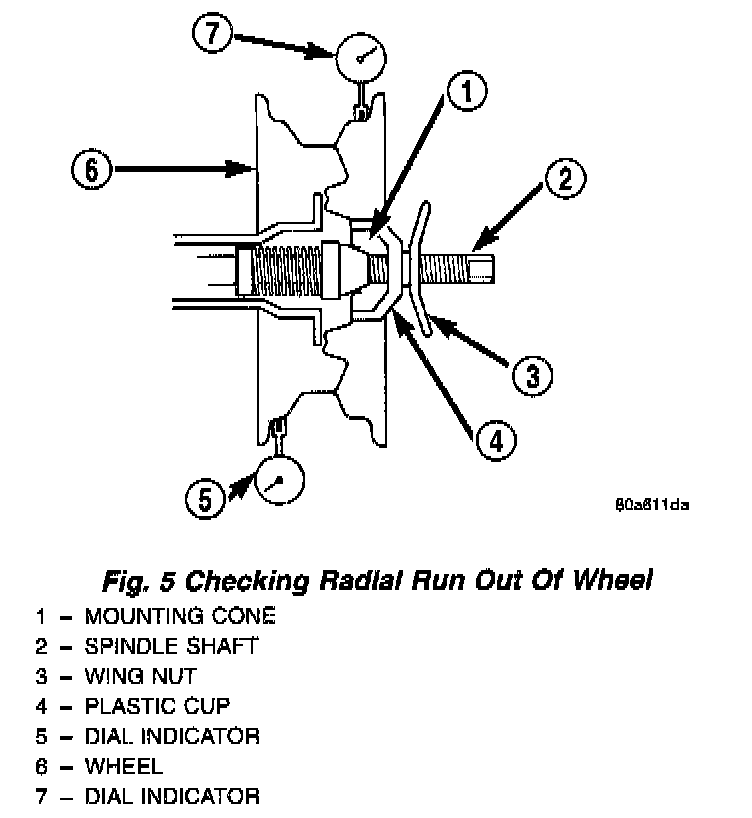 7

1

6

2

3

4

5

80a611da

Fig. 5 Checking Radial Run Out Of Wheel
1 – MOUNTING CONE
2 – SPINDLE SHAFT
3 – WING NUT
4 – PLASTIC CUP
5 – DIAL INDICATOR
6 – WHEEL
7 – DIAL INDICATOR