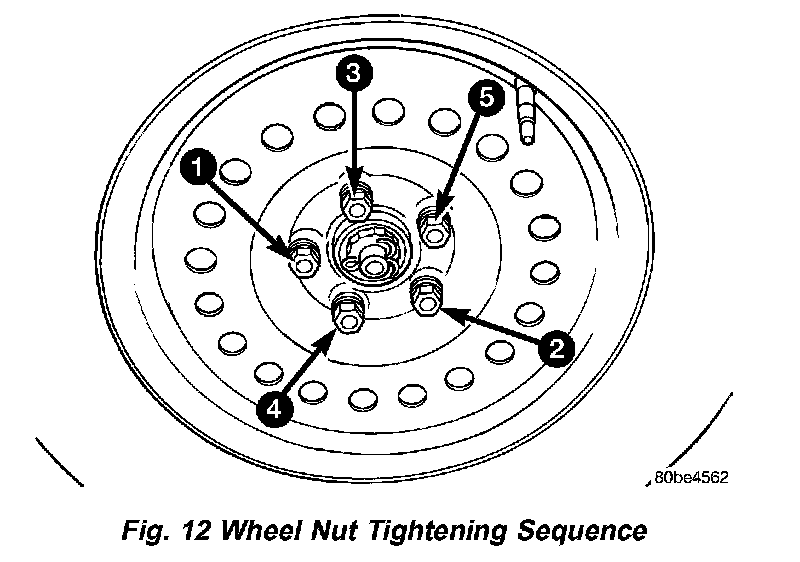 3
5
1
2
4
80be4562

Fig. 12 Wheel Nut Tightening Sequence