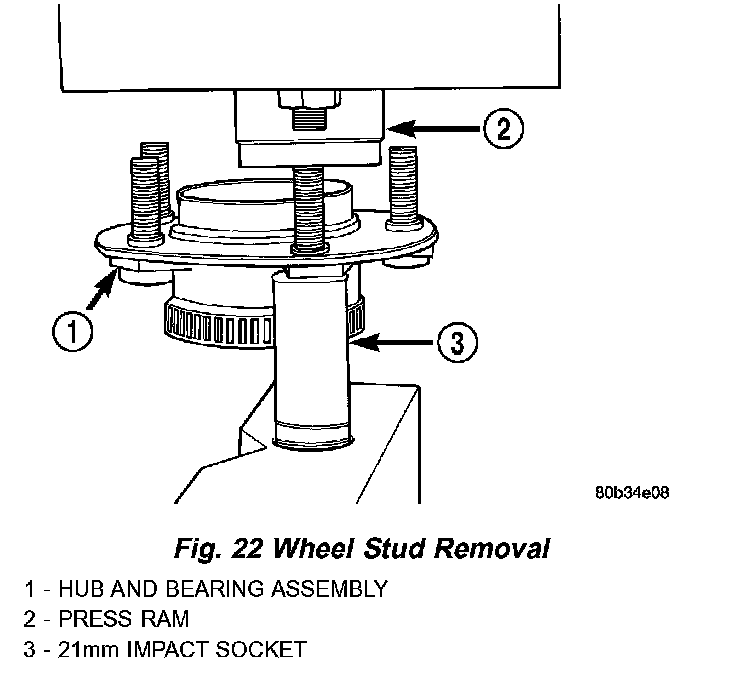 2

1

3

80b34e08

Fig. 22 Wheel Stud Removal

1 - HUB AND BEARING ASSEMBLY
2 - PRESS RAM
3 - 21mm IMPACT SOCKET