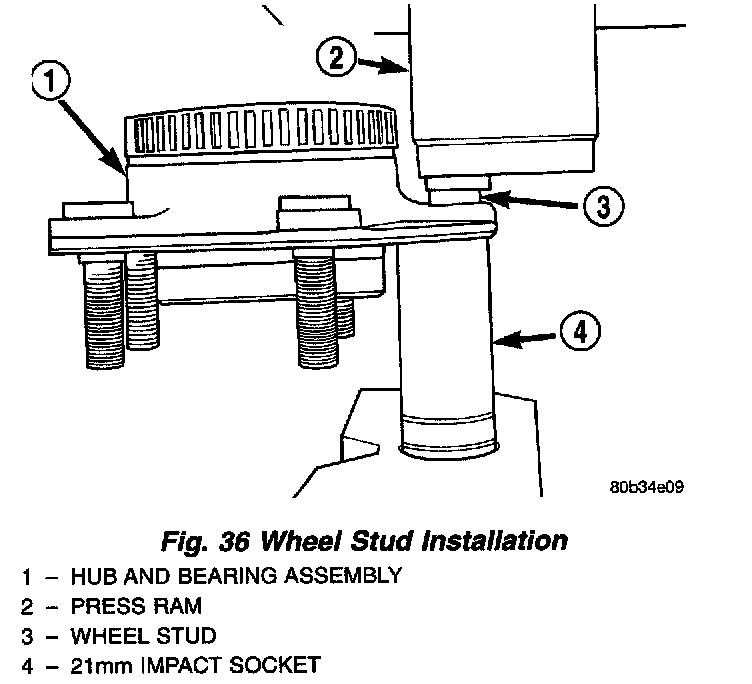 1
2
3
4
80b34e09

Fig. 36 Wheel Stud Installation
1 – HUB AND BEARING ASSEMBLY
2 – PRESS RAM
3 – WHEEL STUD
4 – 21mm IMPACT SOCKET