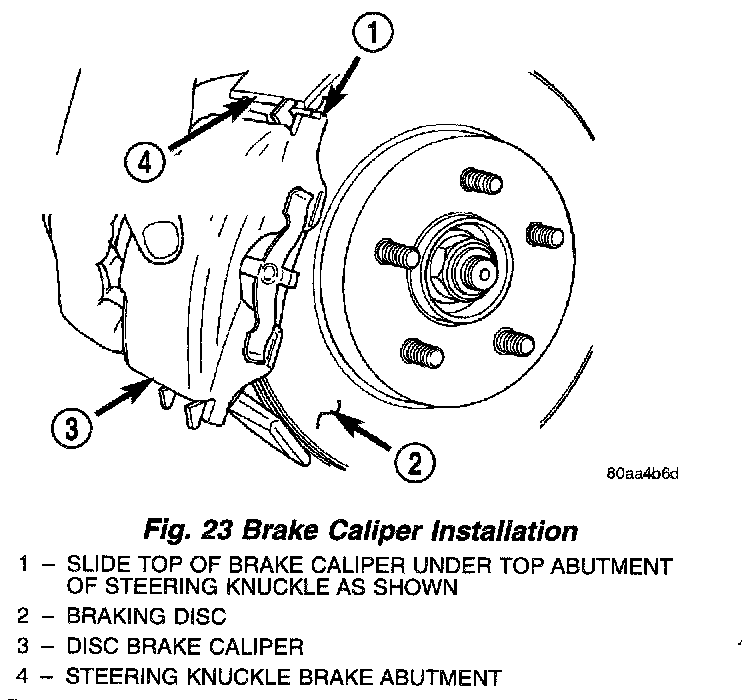 1

4

3

2

80aa4b6d

Fig. 23 Brake Caliper Installation

1 – SLIDE TOP OF BRAKE CALIPER UNDER TOP ABUTMENT OF STEERING KNUCKLE AS SHOWN

2 – BRAKING DISC

3 – DISC BRAKE CALIPER

4 – STEERING KNUCKLE BRAKE ABUTMENT