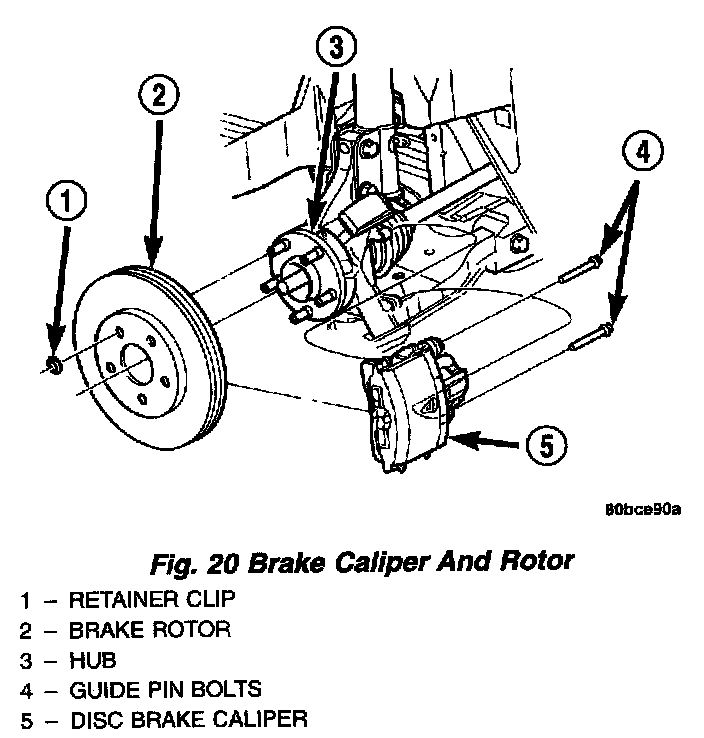 3

2

4

1

5

80bce90a

Fig. 20 Brake Caliper And Rotor

1 – RETAINER CLIP
2 – BRAKE ROTOR
3 – HUB
4 – GUIDE PIN BOLTS
5 – DISC BRAKE CALIPER