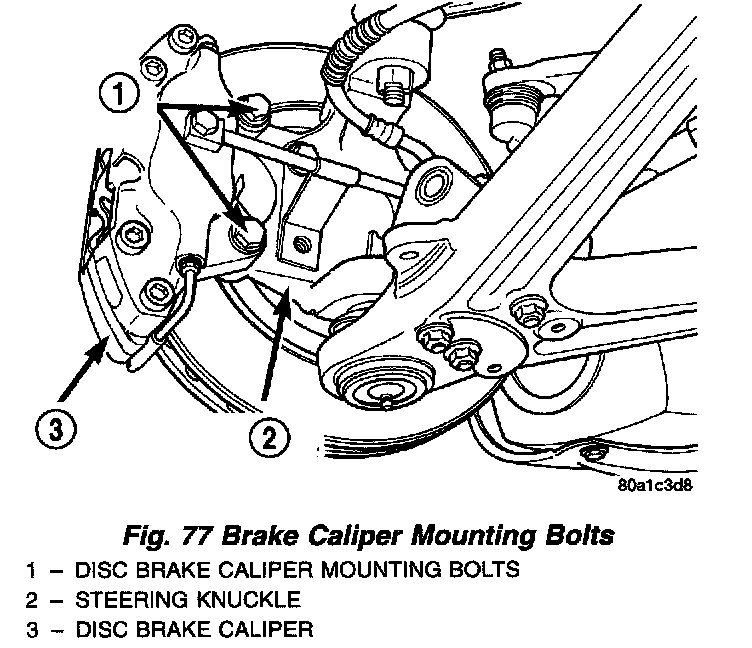 1

3

2

80a1c3d8

Fig. 77 Brake Caliper Mounting Bolts
1 – DISC BRAKE CALIPER MOUNTING BOLTS
2 – STEERING KNUCKLE
3 – DISC BRAKE CALIPER