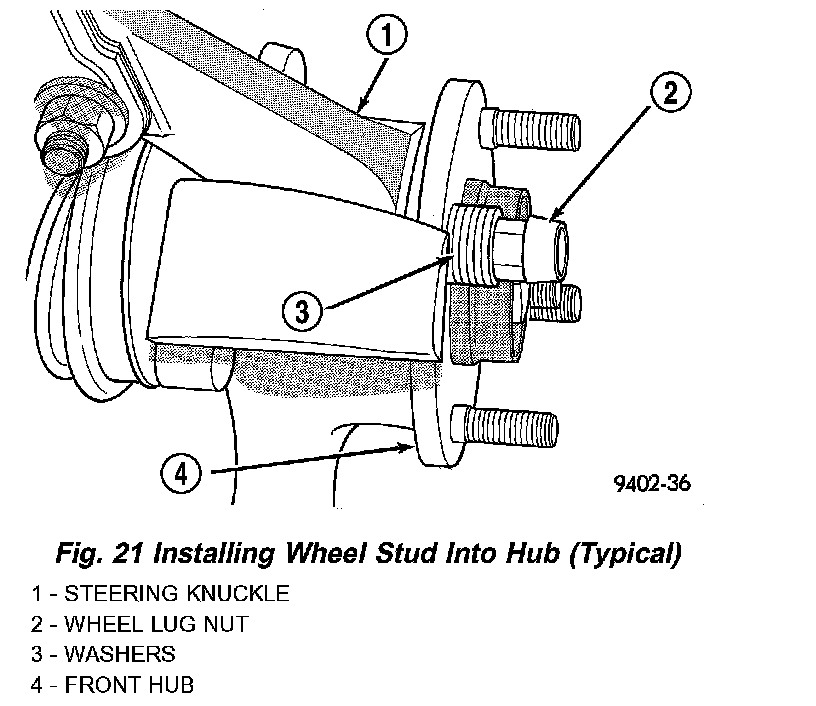 1

2

3

4

9402-36

Fig. 21 Installing Wheel Stud Into Hub (Typical)

1 - STEERING KNUCKLE
2 - WHEEL LUG NUT
3 - WASHERS
4 - FRONT HUB