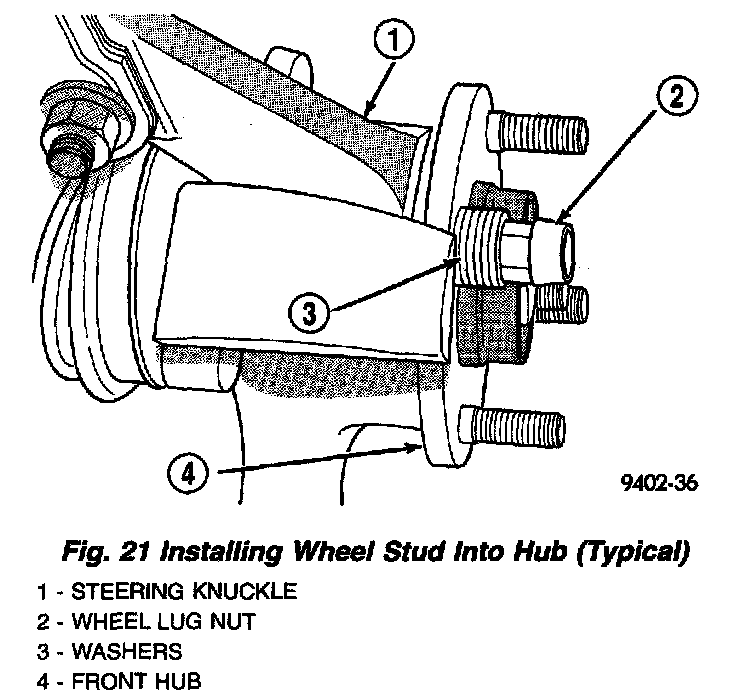 1
2
3
4
9402-36

Fig. 21 Installing Wheel Stud Into Hub (Typical)

1 - STEERING KNUCKLE
2 - WHEEL LUG NUT
3 - WASHERS
4 - FRONT HUB