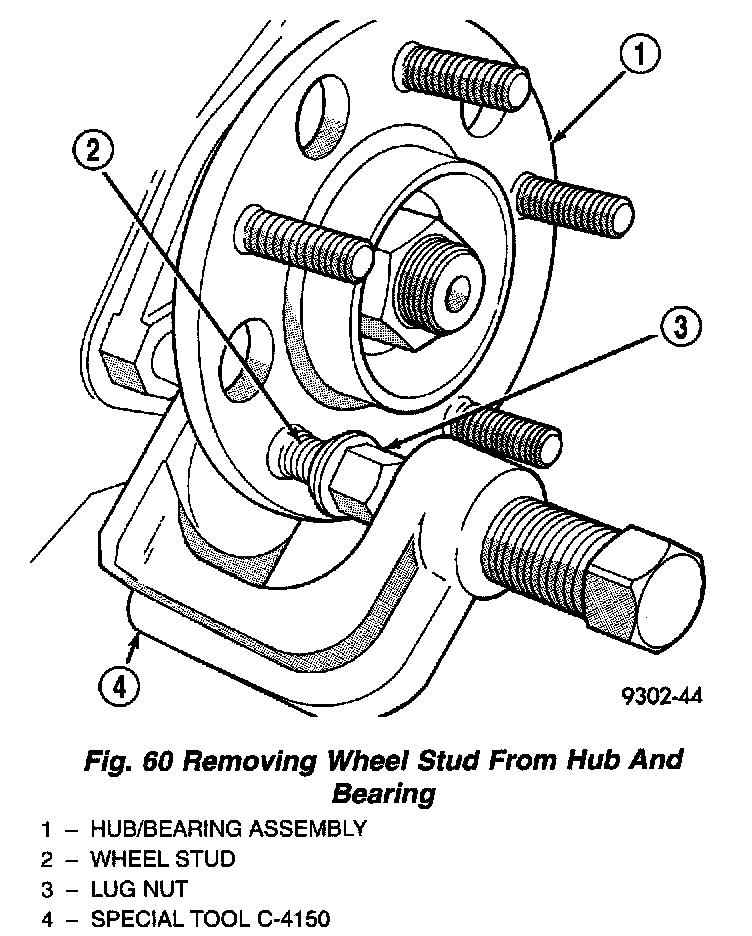 1
2
3
4
9302-44

Fig. 60 Removing Wheel Stud From Hub And Bearing

1 – HUB/BEARING ASSEMBLY
2 – WHEEL STUD
3 – LUG NUT
4 – SPECIAL TOOL C-4150