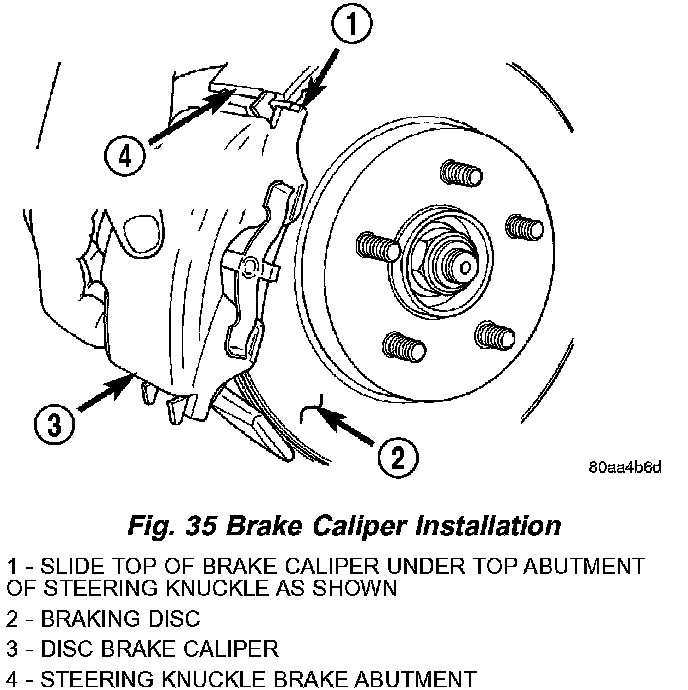 1

4

3

2

80aa4b6d

Fig. 35 Brake Caliper Installation

1 - SLIDE TOP OF BRAKE CALIPER UNDER TOP ABUTMENT OF STEERING KNUCKLE AS SHOWN

2 - BRAKING DISC

3 - DISC BRAKE CALIPER

4 - STEERING KNUCKLE BRAKE ABUTMENT