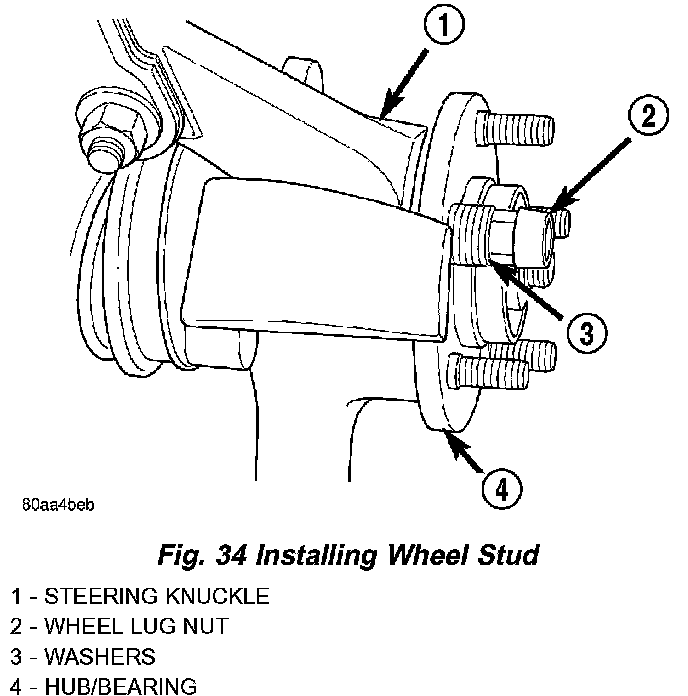 1

2

3

4

80aa4beb

Fig. 34 Installing Wheel Stud

1 - STEERING KNUCKLE
2 - WHEEL LUG NUT
3 - WASHERS
4 - HUB/BEARING