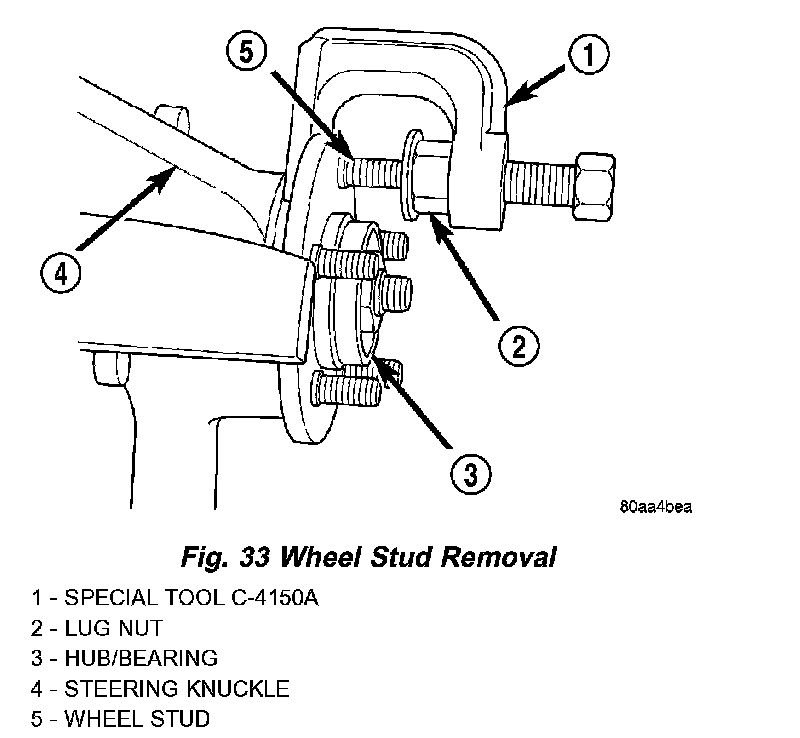 5
1
4
2
3
80aa4bea

Fig. 33 Wheel Stud Removal

1 - SPECIAL TOOL C-4150A
2 - LUG NUT
3 - HUB/BEARING
4 - STEERING KNUCKLE
5 - WHEEL STUD