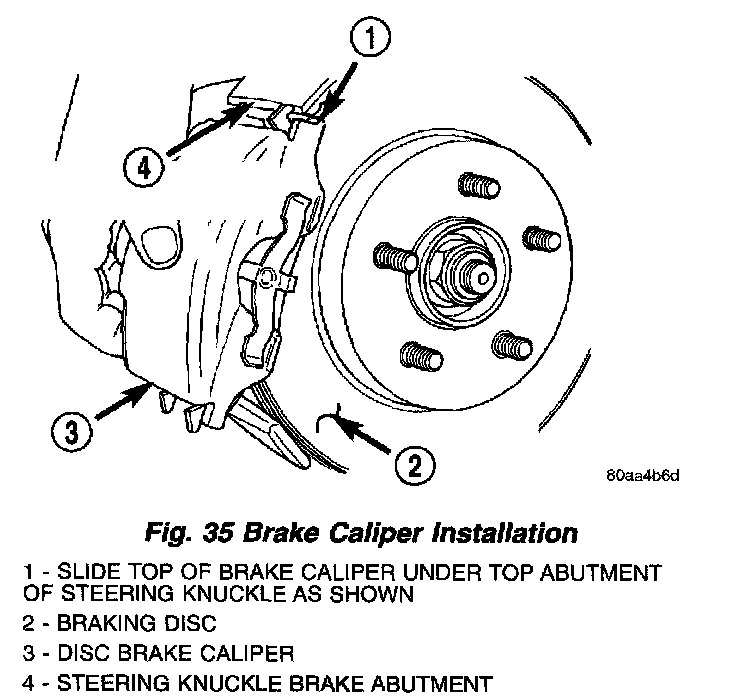 1

4

3

2

80aa4b6d

Fig. 35 Brake Caliper Installation

1 - SLIDE TOP OF BRAKE CALIPER UNDER TOP ABUTMENT OF STEERING KNUCKLE AS SHOWN

2 - BRAKING DISC

3 - DISC BRAKE CALIPER

4 - STEERING KNUCKLE BRAKE ABUTMENT