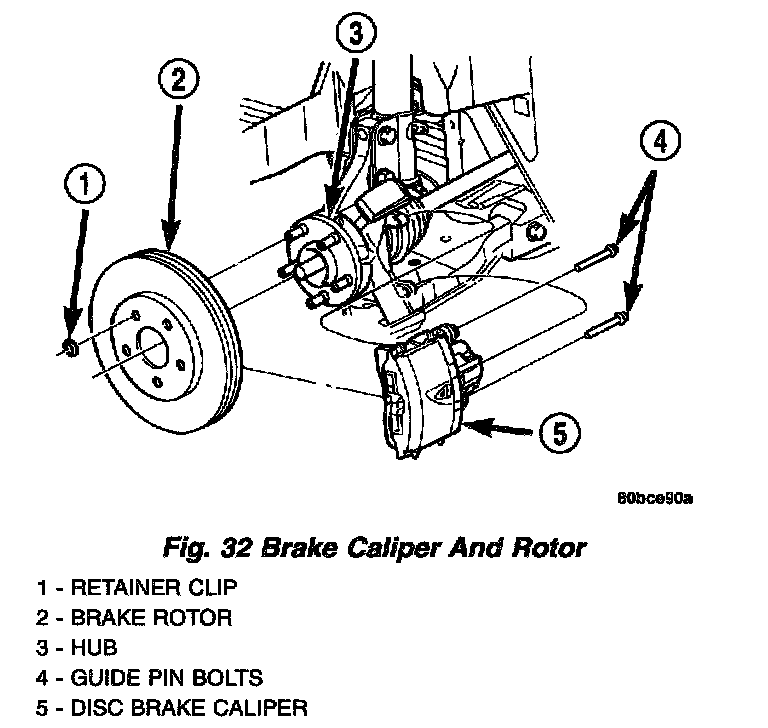 3
2
4
1
5

80bce90a

Fig. 32 Brake Caliper And Rotor

1 - RETAINER CLIP
2 - BRAKE ROTOR
3 - HUB
4 - GUIDE PIN BOLTS
5 - DISC BRAKE CALIPER